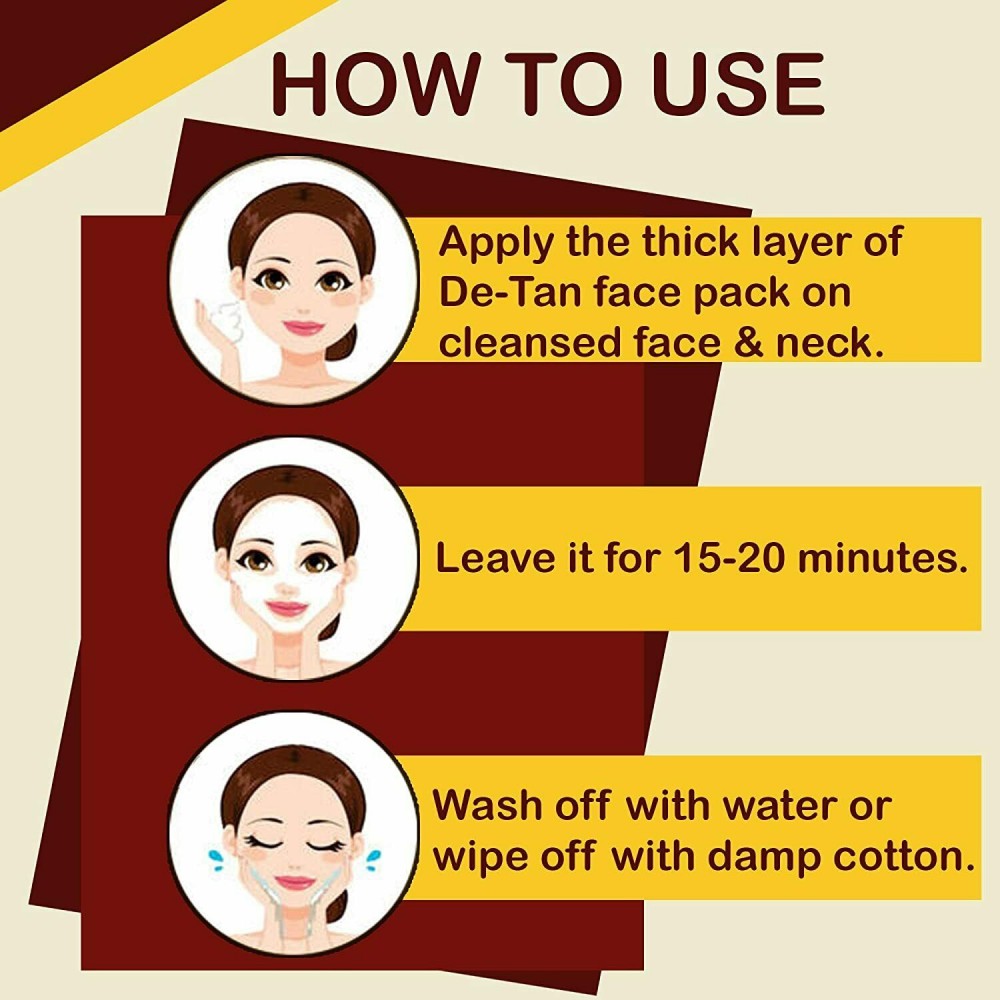 HOW TO USE

Apply the thick layer of De-Tan face pack on cleansed face & neck.

Leave it for 15-20 minutes.

Wash off with water or wipe off with damp cotton.