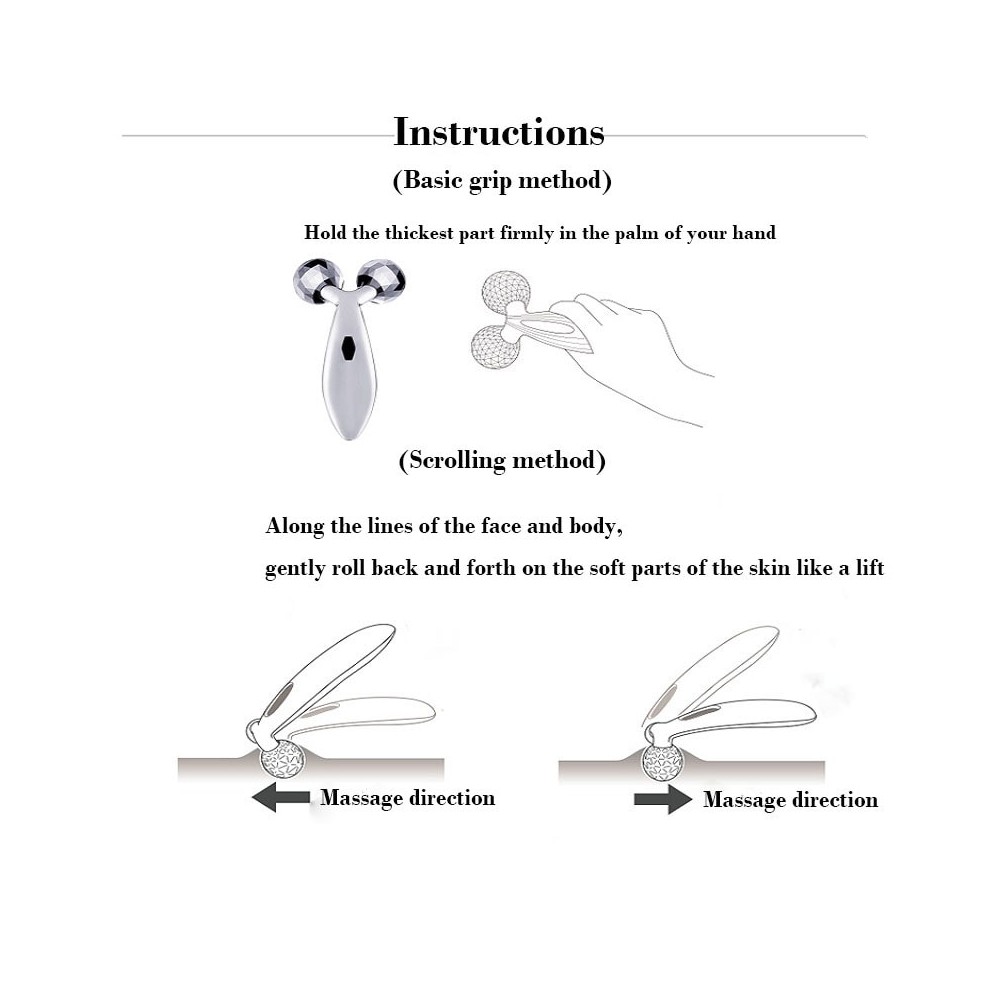 Instructions
(Basic grip method)

Hold the thickest part firmly in the palm of your hand

(Scrolling method)

Along the lines of the face and body,
gently roll back and forth on the soft parts of the skin like a lift

Massage direction

Massage direction