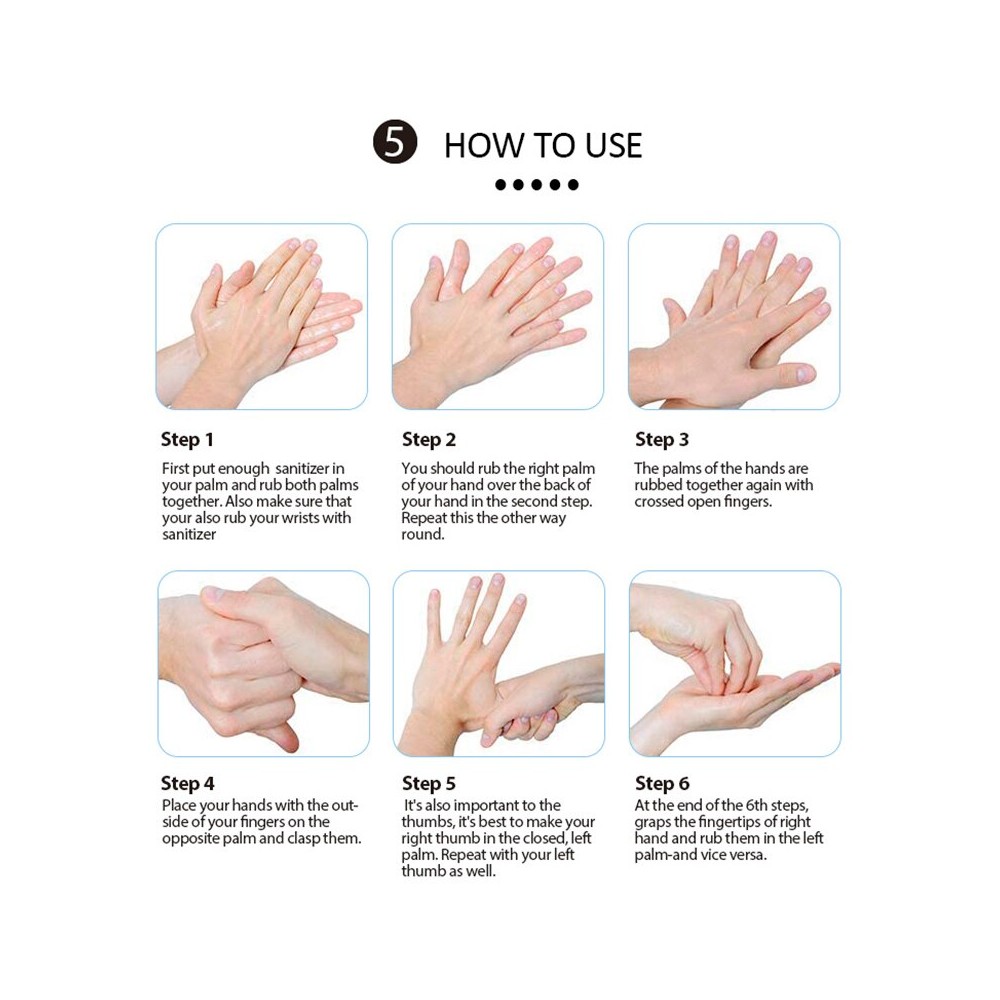 5 HOW TO USE

Step 1
First put enough sanitizer in your palm and rub both palms together. Also make sure that your also rub your wrists with sanitizer

Step 2
You should rub the right palm of your hand over the back of your hand in the second step. Repeat this the other way round.

Step 3
The palms of the hands are rubbed together again with crossed open fingers.

Step 4
Place your hands with the outside of your fingers on the opposite palm and clasp them.

Step 5
It's also important to the thumbs, it's best to make your right thumb in the closed, left palm. Repeat with your left thumb as well.

Step 6
At the end of the 6th steps, graps the fingertips of right hand and rub them in the left palm-and vice versa.