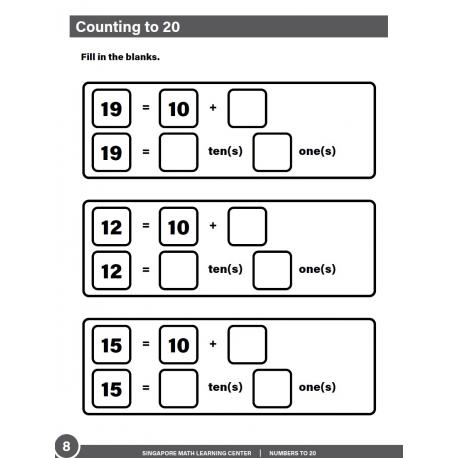 Counting to 20

Fill in the blanks.

19 = 10 + 

19 = ten(s) one(s)

12 = 10 + 

12 = ten(s) one(s)

15 = 10 + 

15 = ten(s) one(s)

8 SINGAPORE MATH LEARNING CENTER | NUMBERS TO 20